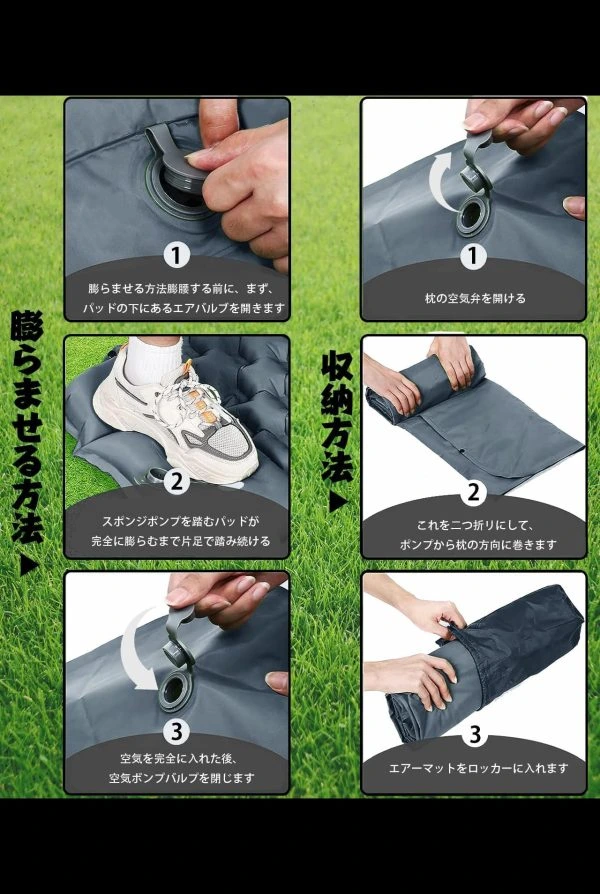 膨らませる方法▶

1
膨らませる方法膨腰する前に、まず、パッドの下にあるエアバルブを開きます

2
スポンジポンプを踏むパッドが完全に膨らむまで片足で踏み続ける

3
空気を完全に入れた後、空気ポンプバルブを閉じます

収納方法▶

1
枕の空気弁を開ける

2
これを二つ折りにして、ポンプから枕の方向に巻きます

3
エアーマットをロッカーに入れます