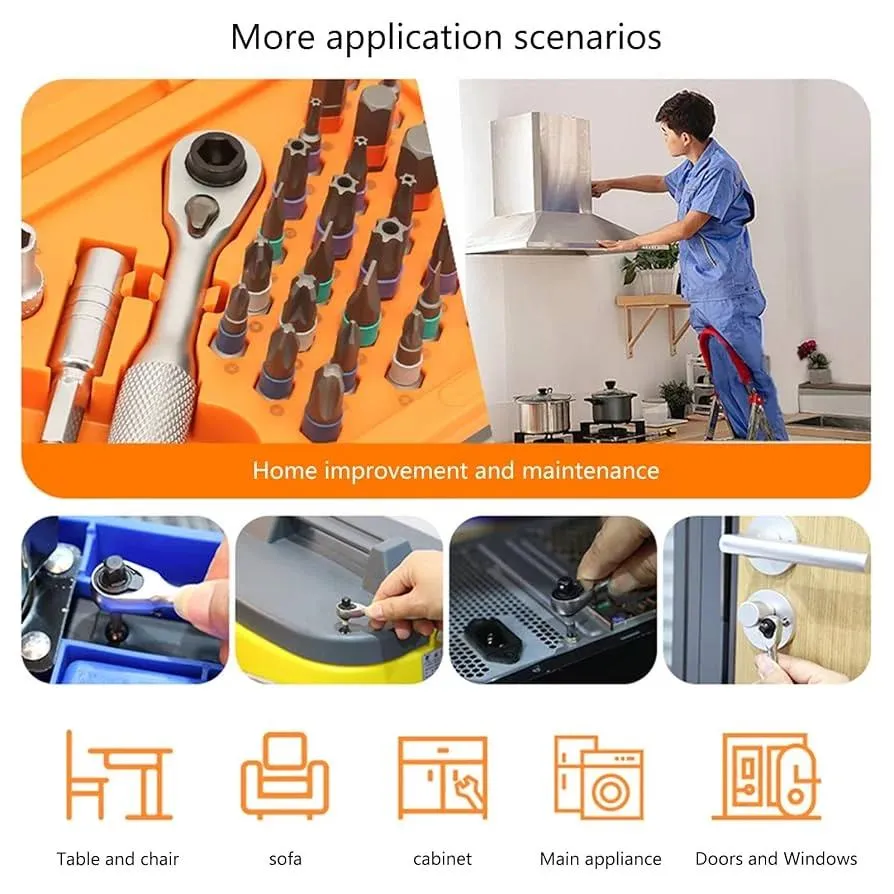 More application scenarios

Home improvement and maintenance

Table and chair

sofa

cabinet

Main appliance

Doors and Windows