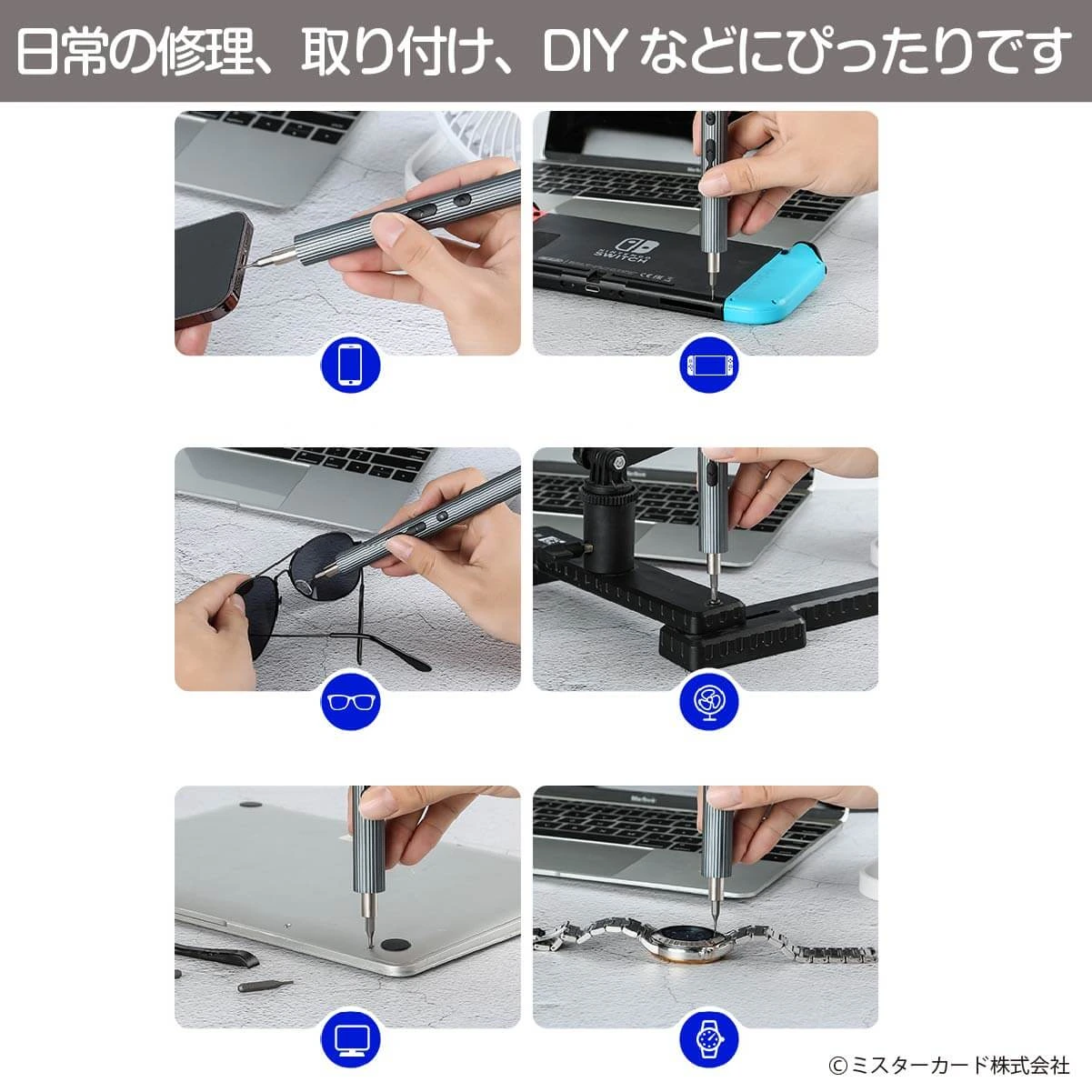 日常の修理、取り付け、DIY などにぴったりです

NINTENDO SWITCH

©ミスターカード株式会社