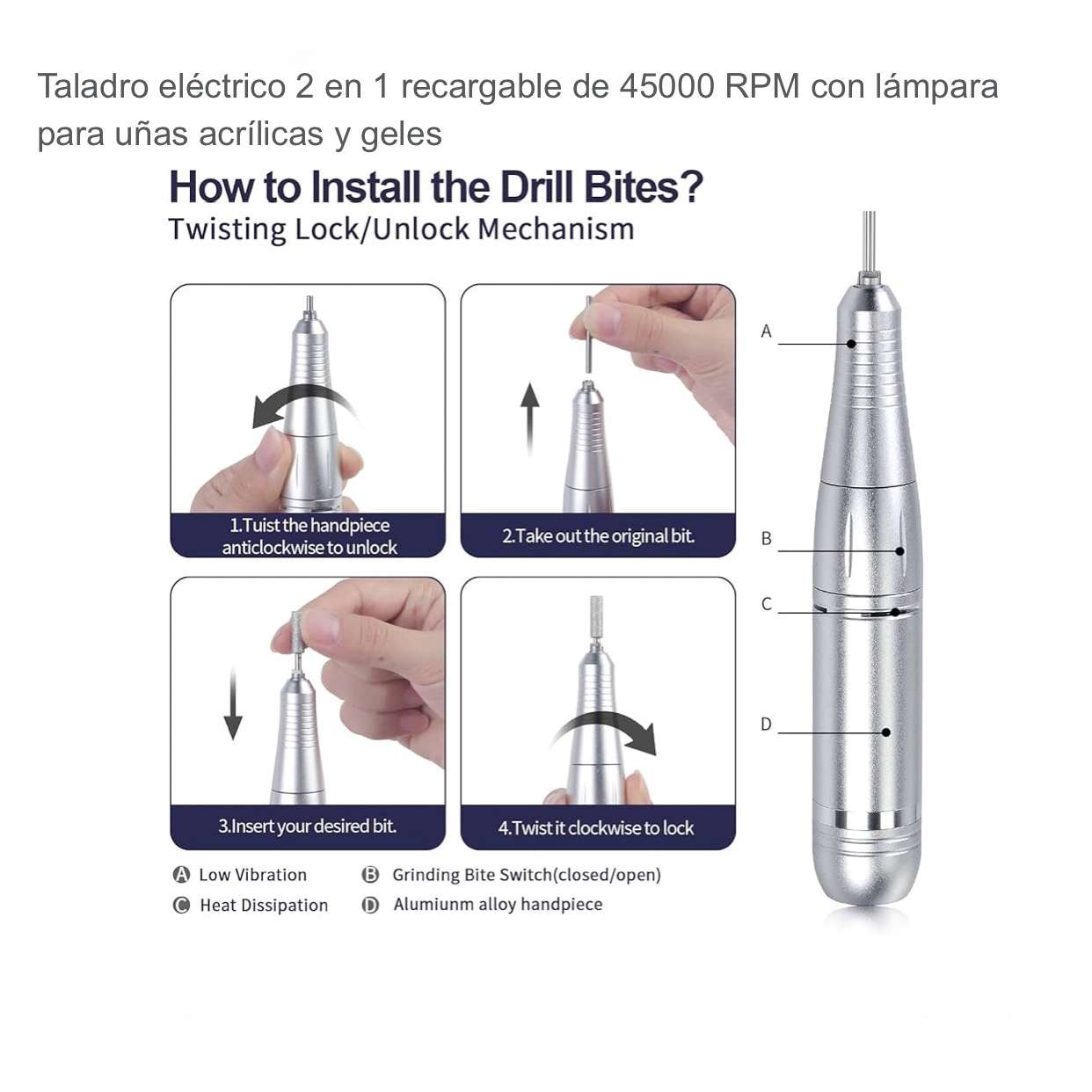 Taladro eléctrico 2 en 1 recargable de 45000 RPM con lámpara para uñas acrílicas y geles

How to Install the Drill Bites?

Twisting Lock/Unlock Mechanism

1.Tuist the handpiece anticlockwise to unlock

2.Take out the original bit.

3.Insert your desired bit.

4.Twist it clockwise to lock

A

B

C

D

A Low Vibration

B Grinding Bite Switch(closed/open)

C Heat Dissipation

D Alumiunm alloy handpiece