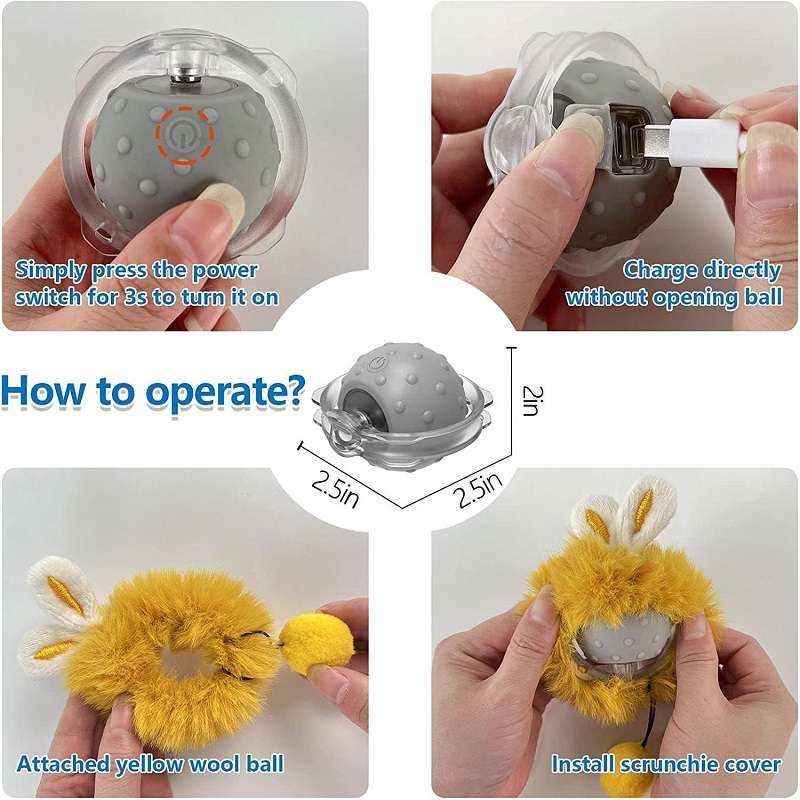 Simply press the power switch for 3s to turn it on

Charge directly without opening ball

How to operate?

2in

2.5in

2.5in

Attached yellow wool ball

Install scrunchie cover